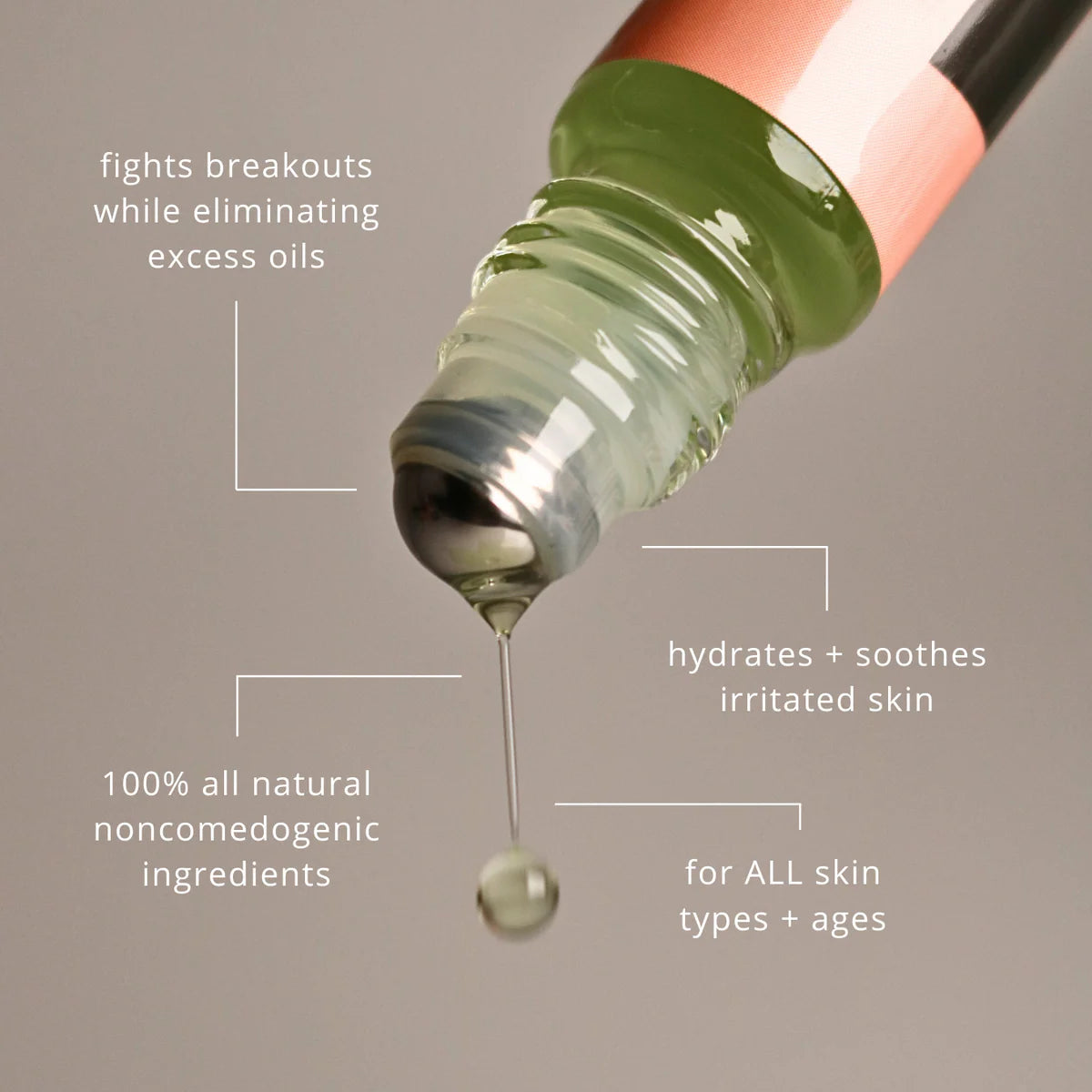 fights breakouts while eliminating excess oils

hydrates + soothes irritated skin

100% all natural noncomedogenic ingredients

for ALL skin types + ages